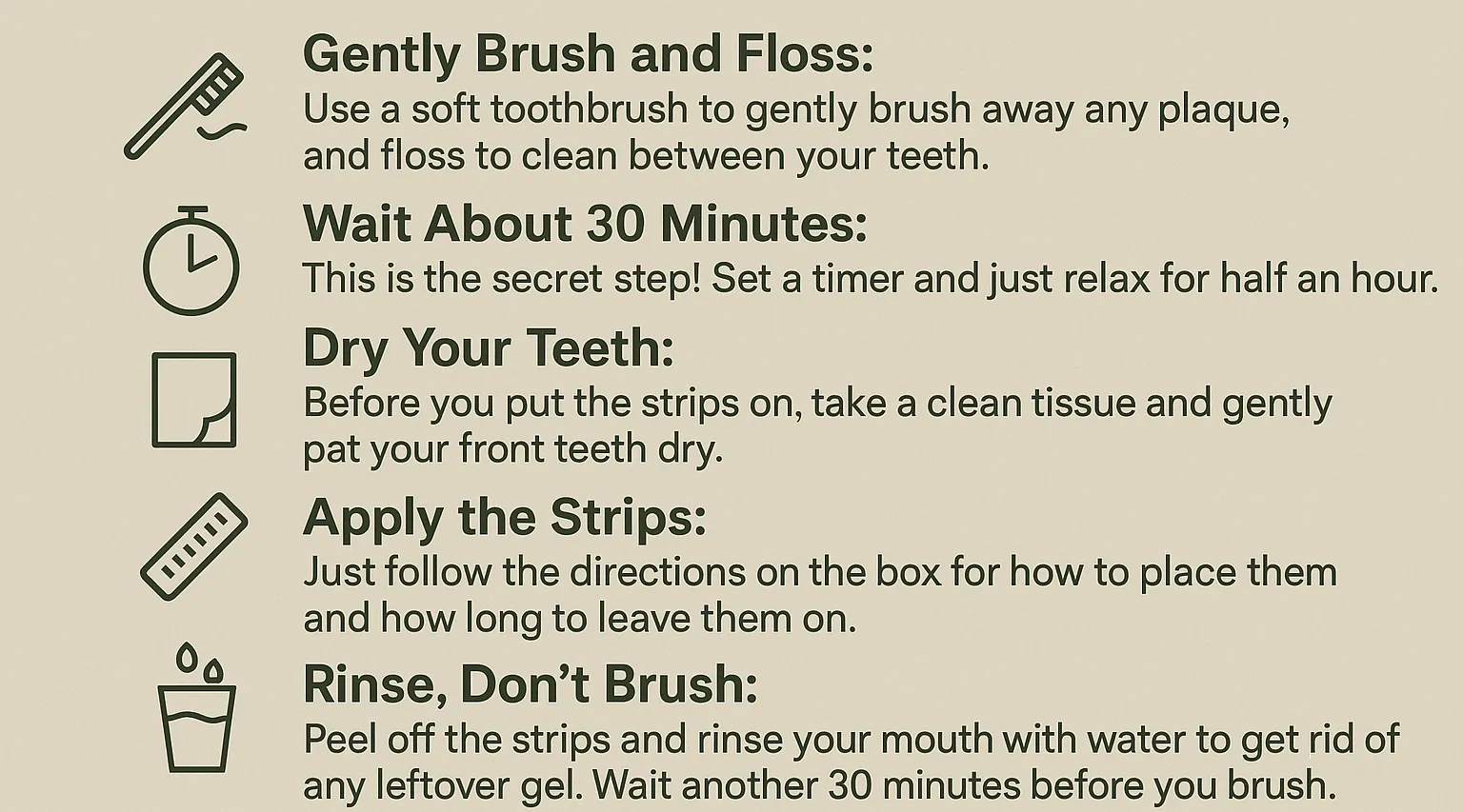 Gently Brush and Floss:
Use a soft toothbrush to gently brush away any plaque, and floss to clean between your teeth.

Wait About 30 Minutes:
This is the secret step! Set a timer and just relax for half an hour.

Dry Your Teeth:
Before you put the strips on, take a clean tissue and gently pat your front teeth dry.

Apply the Strips:
Just follow the directions on the box for how to place them and how long to leave them on.

Rinse, Don't Brush:
Peel off the strips and rinse your mouth with water to get rid of any leftover gel. Wait another 30 minutes before you brush.